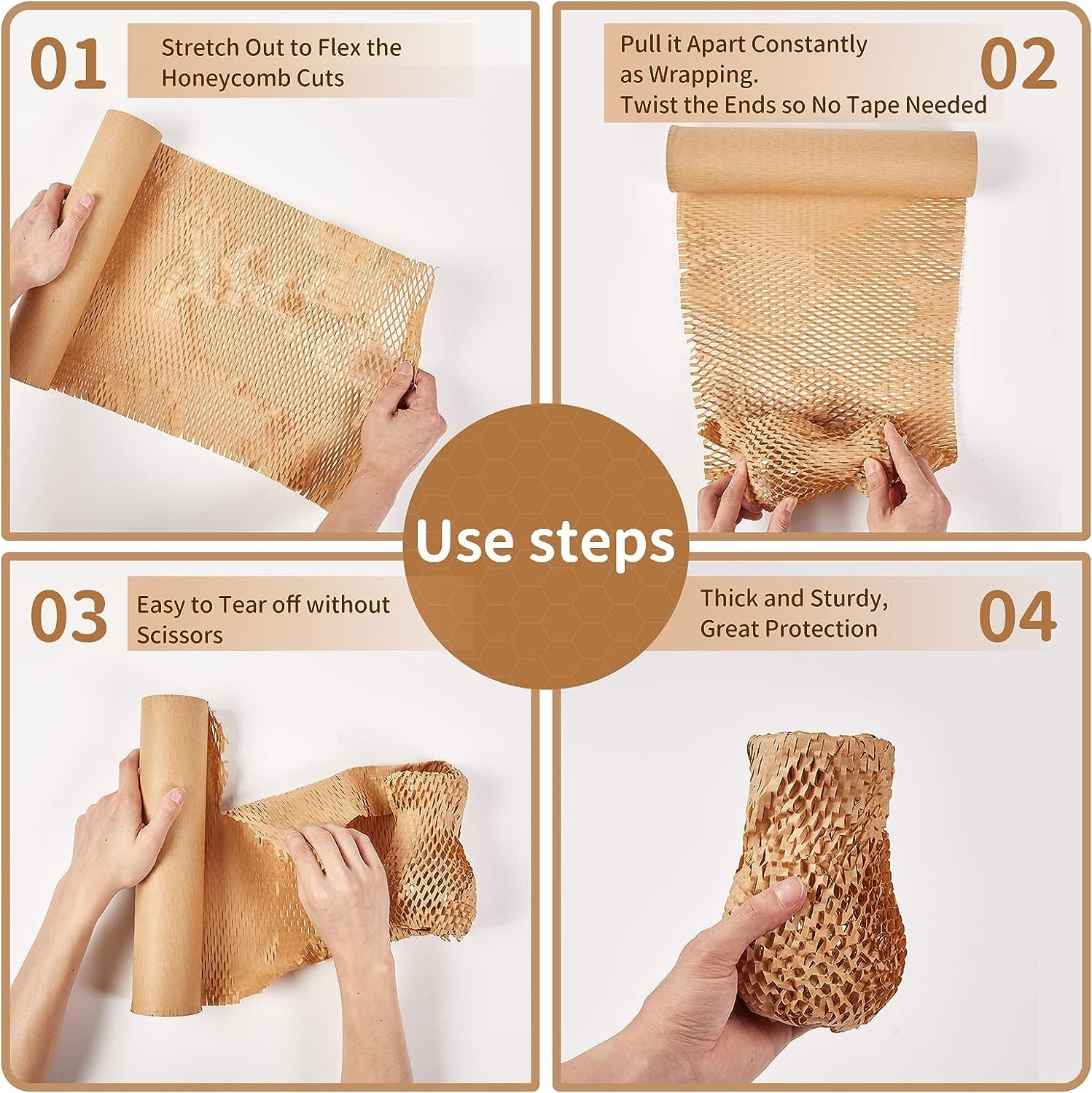 01
Stretch Out to Flex the Honeycomb Cuts

Pull it Apart Constantly as Wrapping.
Twist the Ends so No Tape Needed
02

Use steps

03
Easy to Tear off without Scissors

Thick and Sturdy, Great Protection
04